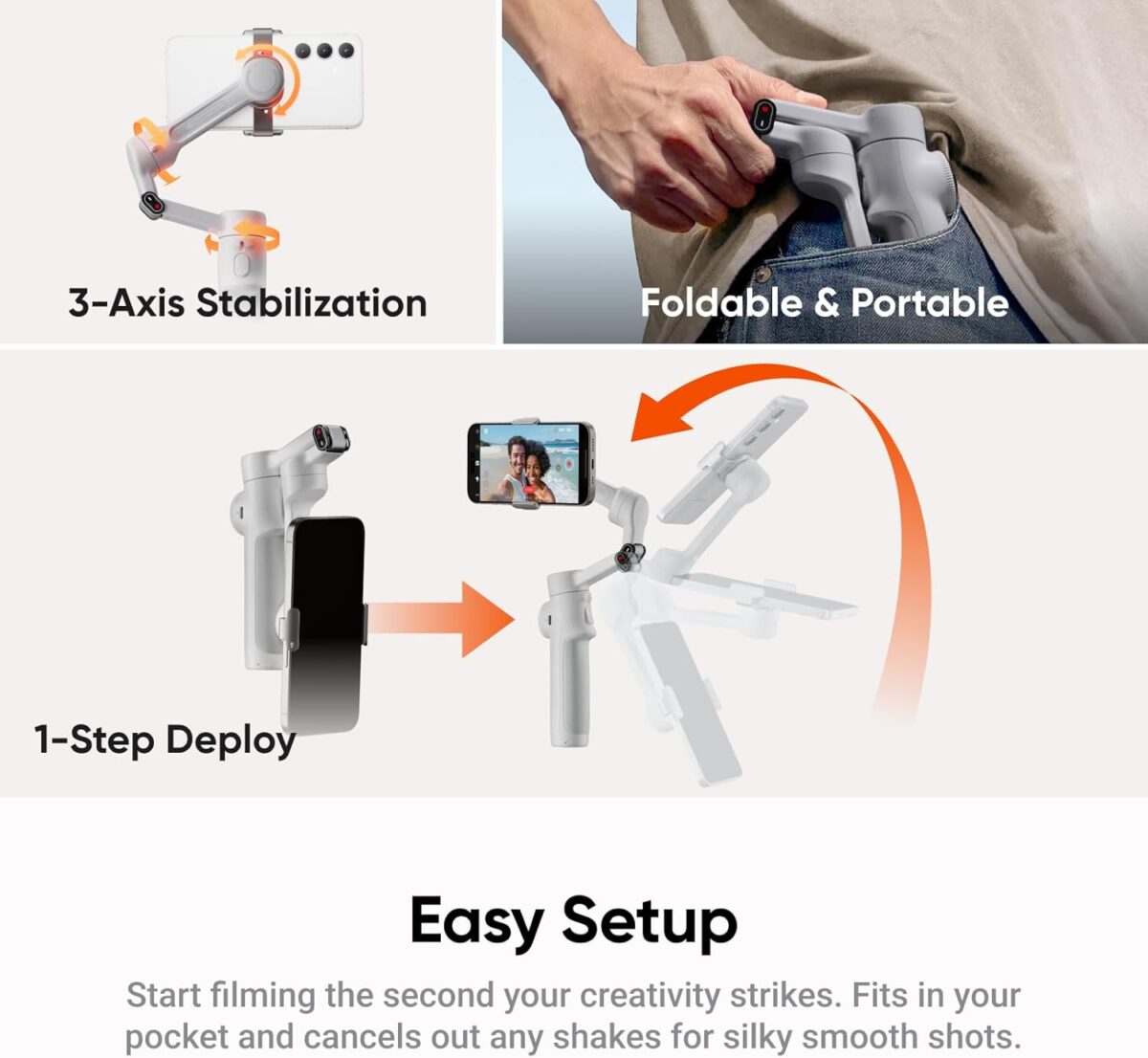 3-Axis Stabilization

Foldable & Portable

1-Step Deploy

Easy Setup

Start filming the second your creativity strikes. Fits in your pocket and cancels out any shakes for silky smooth shots.